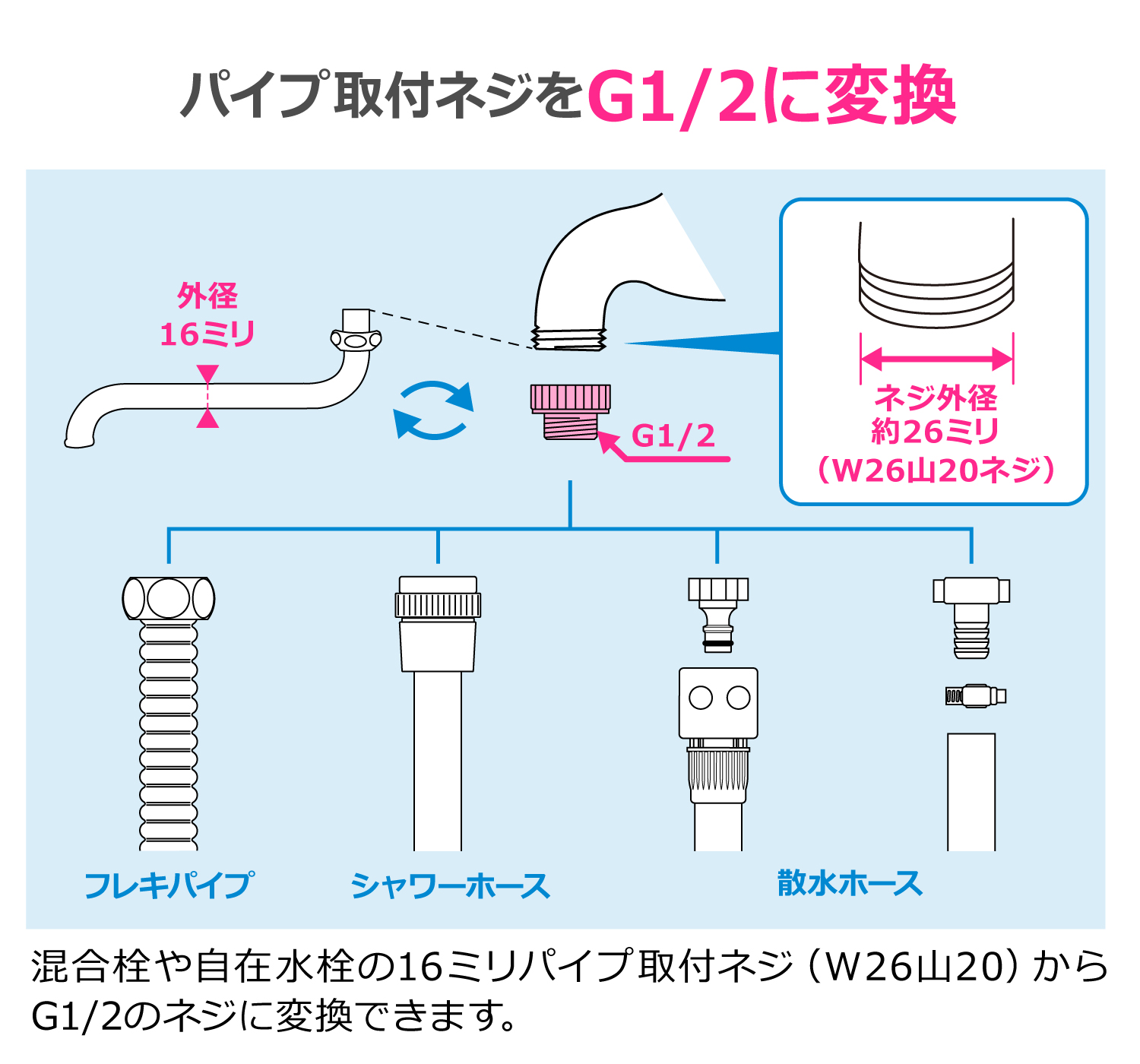 パイプ取付ネジをG1/2に変換

外径
16ミリ

G1/2

ネジ外径
約26ミリ
（W26山20ネジ）

フレキパイプ

シャワーホース

散水ホース

混合栓や自在水栓の16ミリパイプ取付ネジ（W26山20）から
G1/2のネジに変換できます。