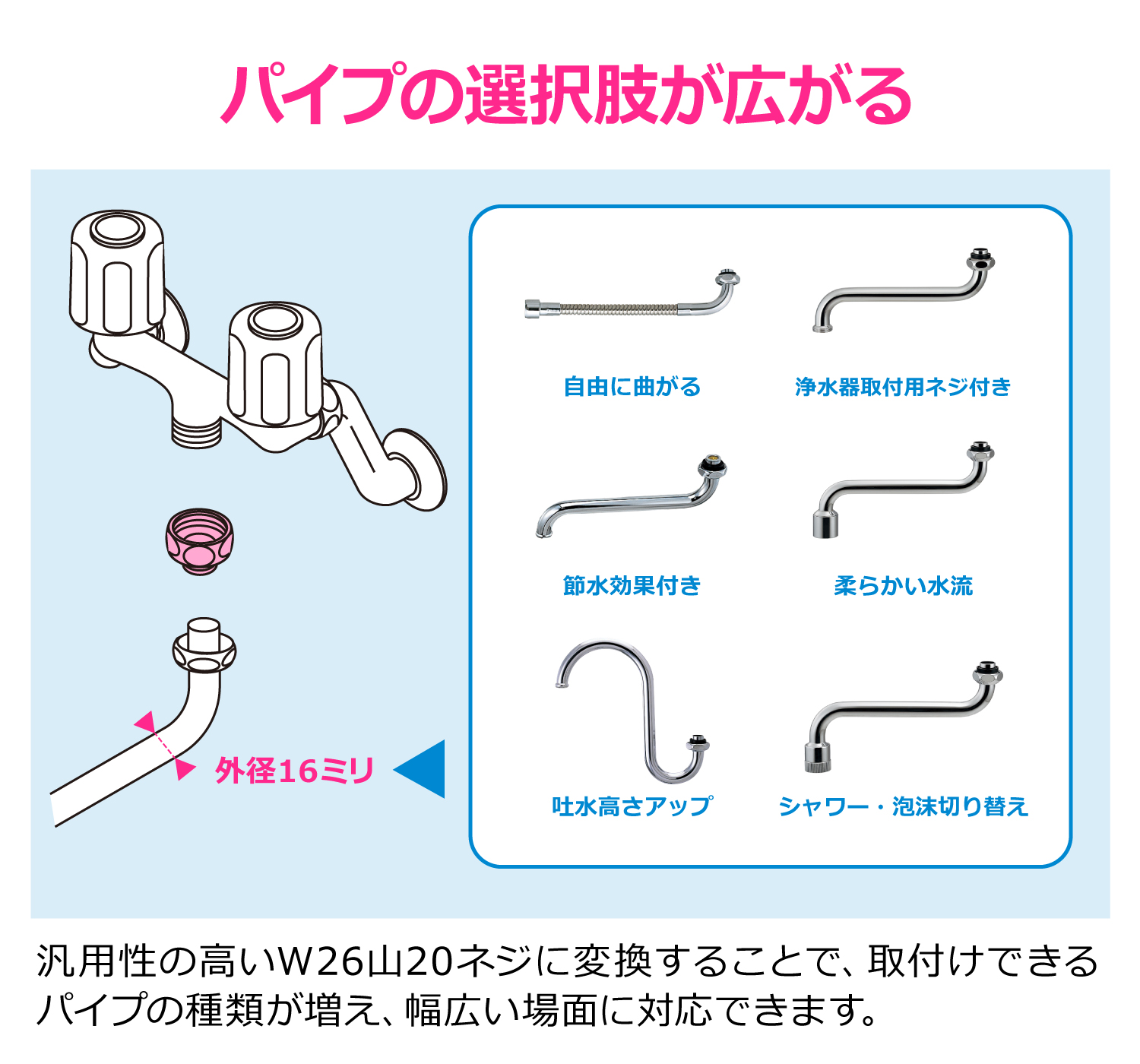 パイプの選択肢が広がる

外径16ミリ

自由に曲がる

浄水器取付用ネジ付き

節水効果付き

柔らかい水流

吐水高さアップ

シャワー・泡沫切り替え

汎用性の高いW26山20ネジに変換することで、取付けできるパイプの種類が増え、幅広い場面に対応できます。