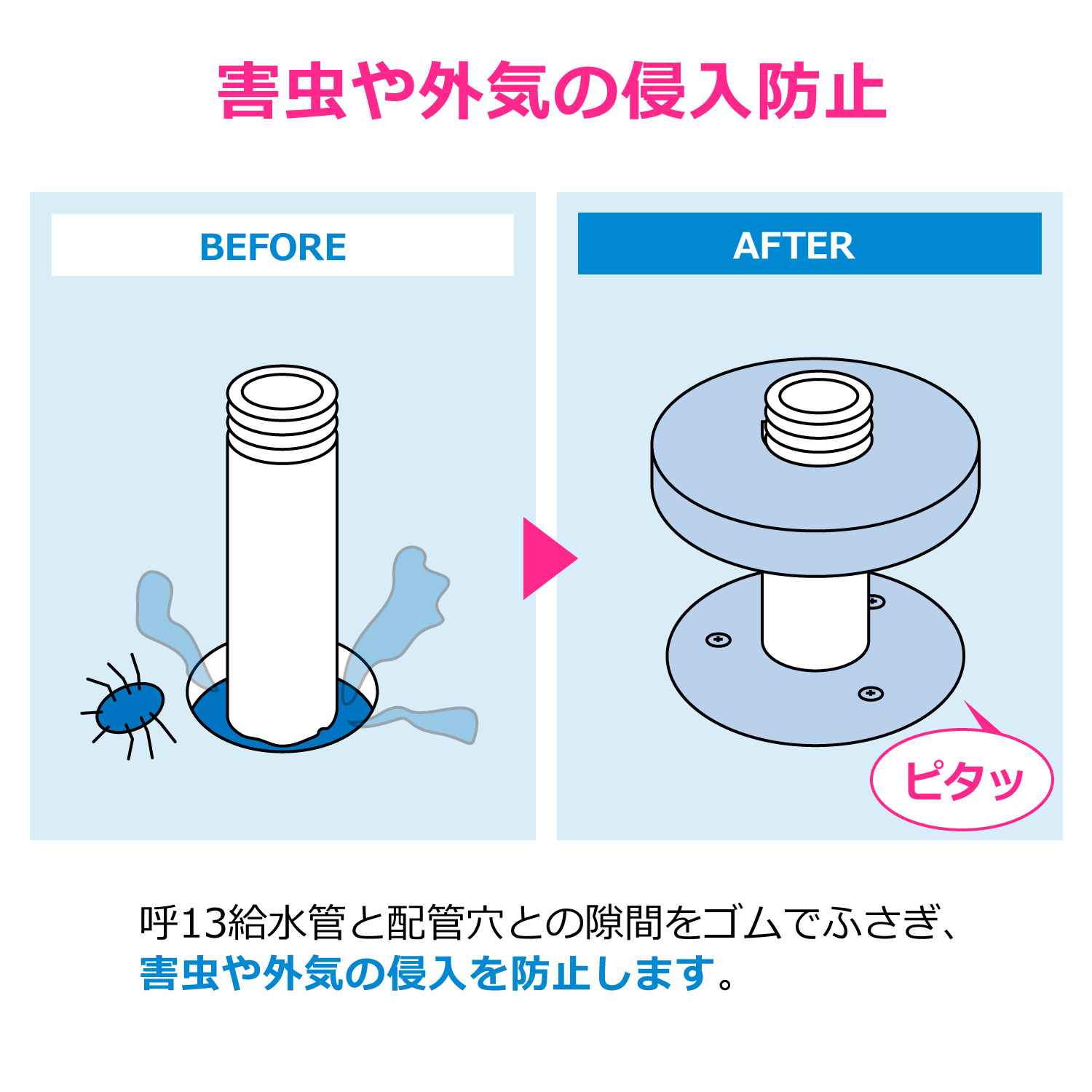 害虫や外気の侵入防止

BEFORE

AFTER

ピタッ

呼13給水管と配管穴との隙間をゴムでふさぎ、害虫や外気の侵入を防止します。