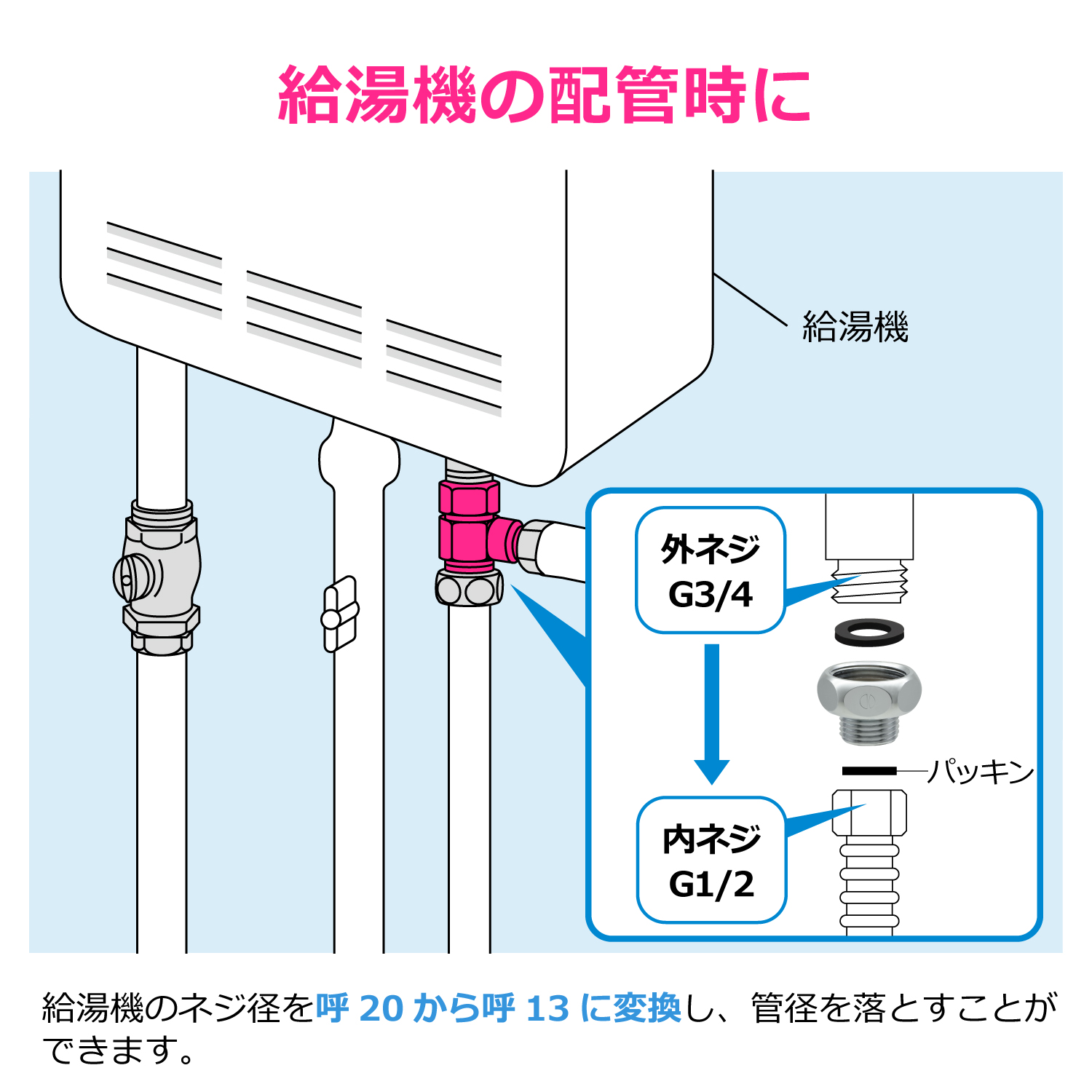 給湯機の配管時に

給湯機

外ネジ
G3/4

パッキン

内ネジ
G1/2

給湯機のネジ径を呼 20 から呼 13 に変換し、管径を落とすことができます。