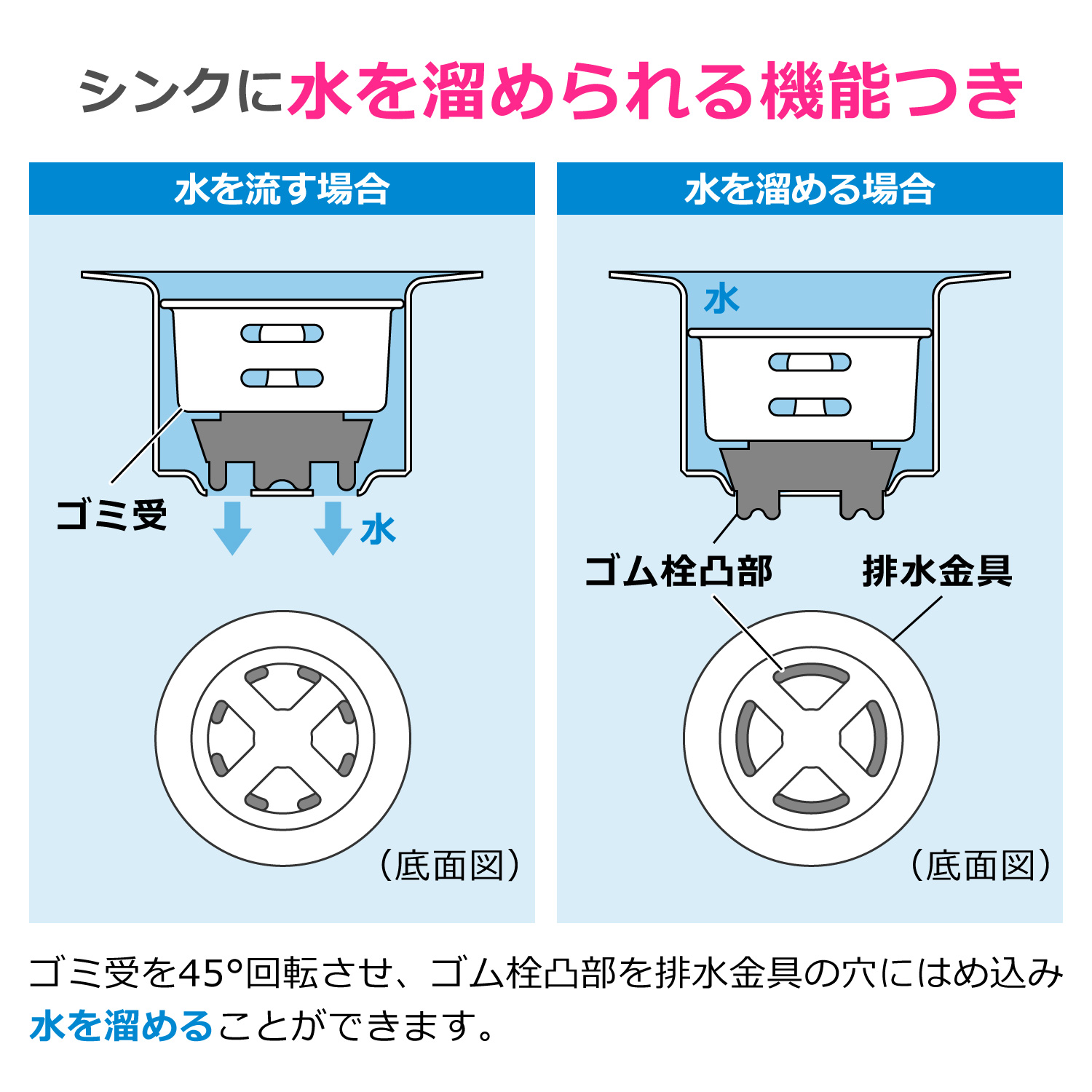 シンクに水を溜められる機能つき

水を流す場合

ゴミ受

水

（底面図）

水を溜める場合

水

ゴム栓凸部

排水金具

（底面図）

ゴミ受を45°回転させ、ゴム栓凸部を排水金具の穴にはめ込み水を溜めることができます。