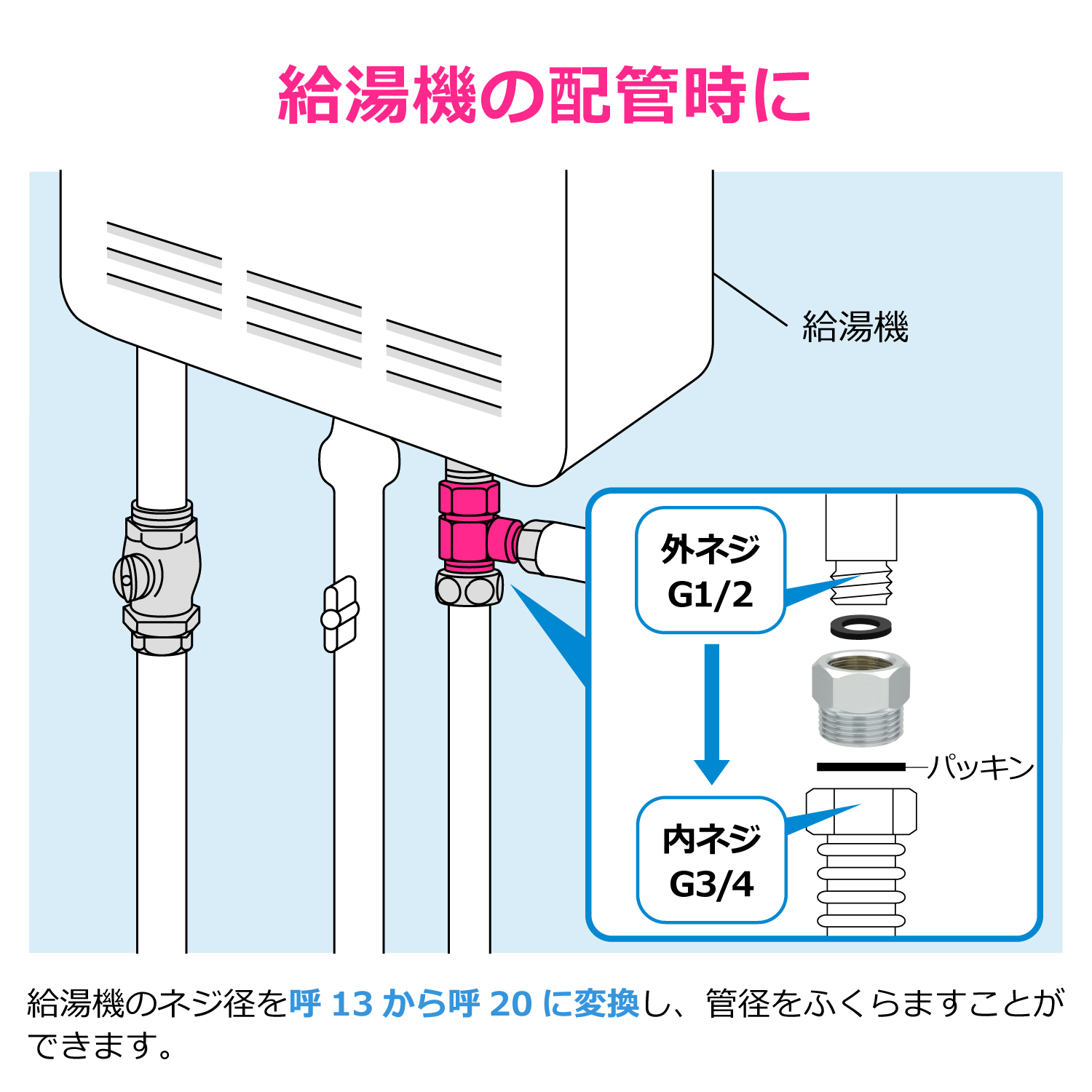 給湯機の配管時に

給湯機

外ネジ
G1/2

パッキン

内ネジ
G3/4

給湯機のネジ径を呼 13 から呼 20 に変換し、管径をふくらますことができます。