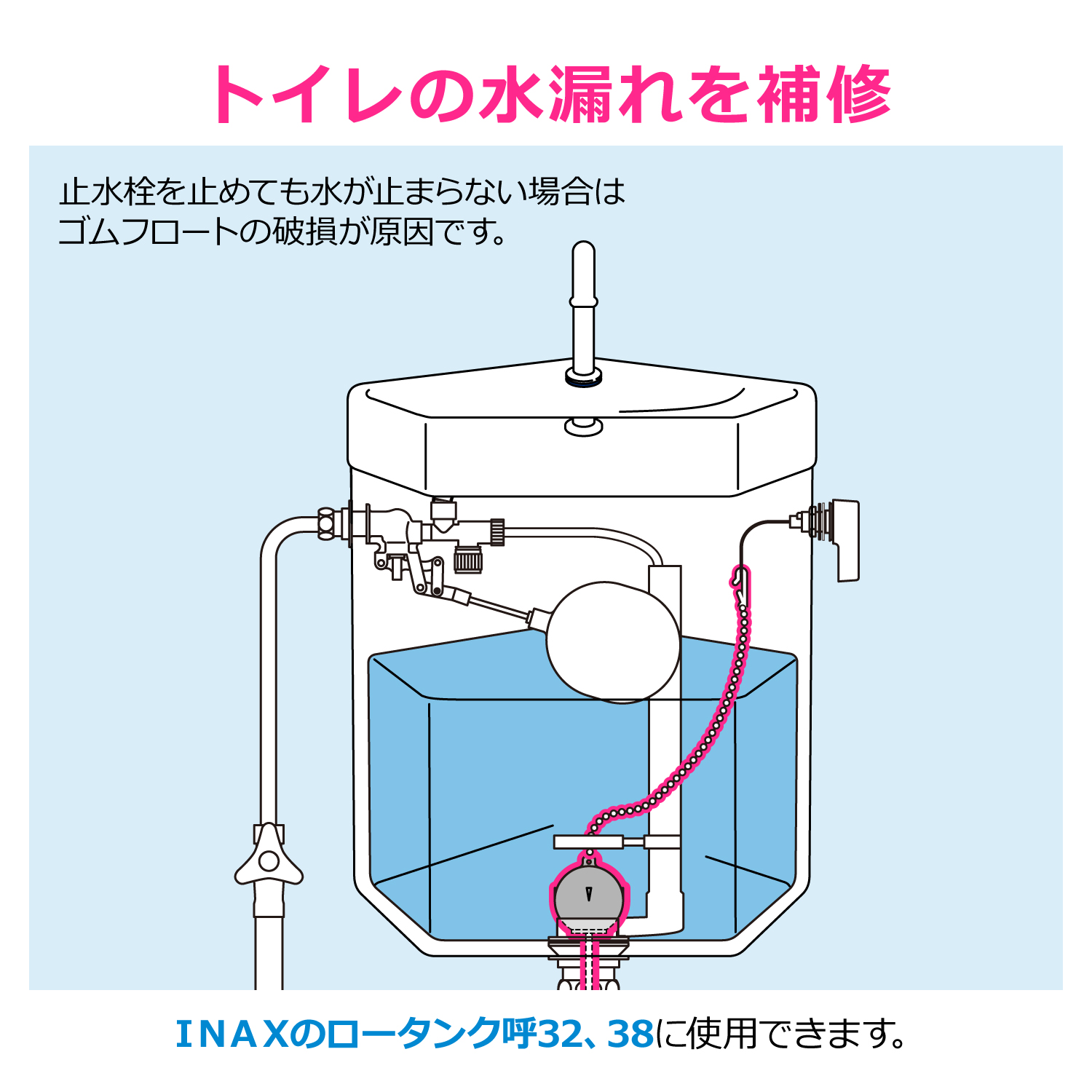 トイレの水漏れを補修

止水栓を止めても水が止まらない場合はゴムフロートの破損が原因です。

INAXのロータンク呼32、38に使用できます。