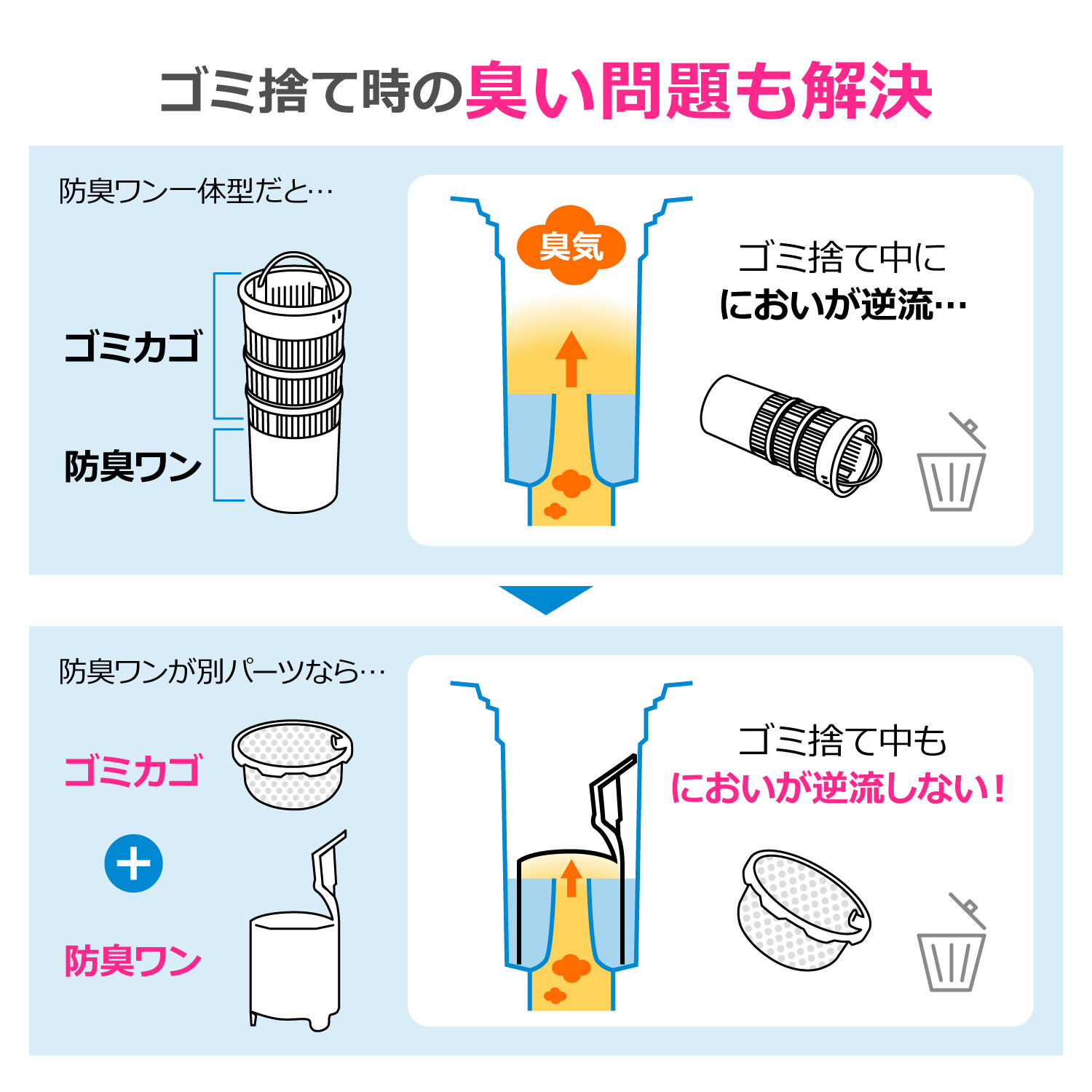 ゴミ捨て時の臭い問題も解決

防臭ワン一体型だと…

ゴミカゴ

防臭ワン

臭気

ゴミ捨て中に
においが逆流…

防臭ワンが別パーツなら…

ゴミカゴ

+

防臭ワン

ゴミ捨て中も
においが逆流しない!