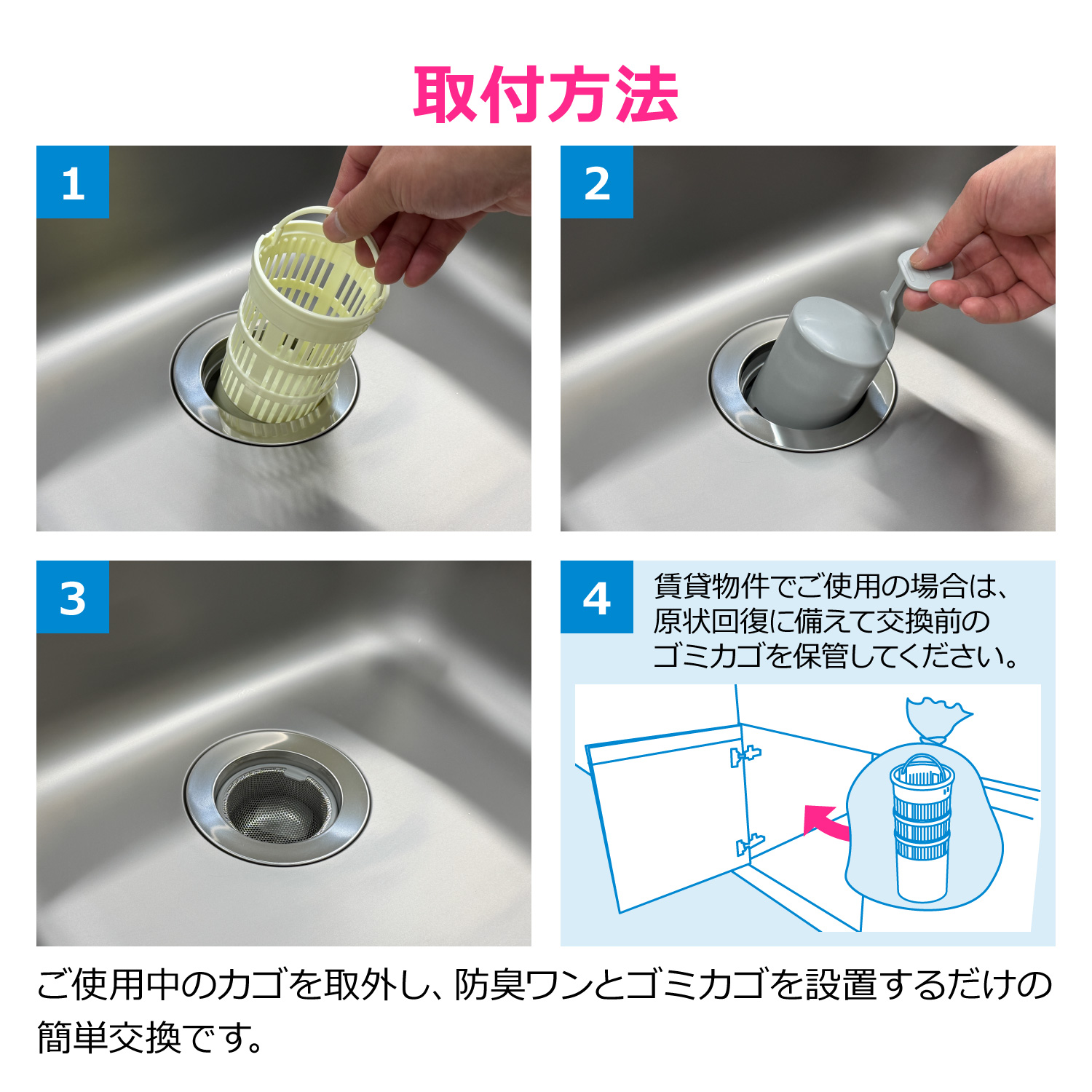 取付方法

1

2

3

4

賃貸物件でご使用の場合は、原状回復に備えて交換前のゴミカゴを保管してください。

ご使用中のカゴを取外し、防臭ワンとゴミカゴを設置するだけの簡単交換です。