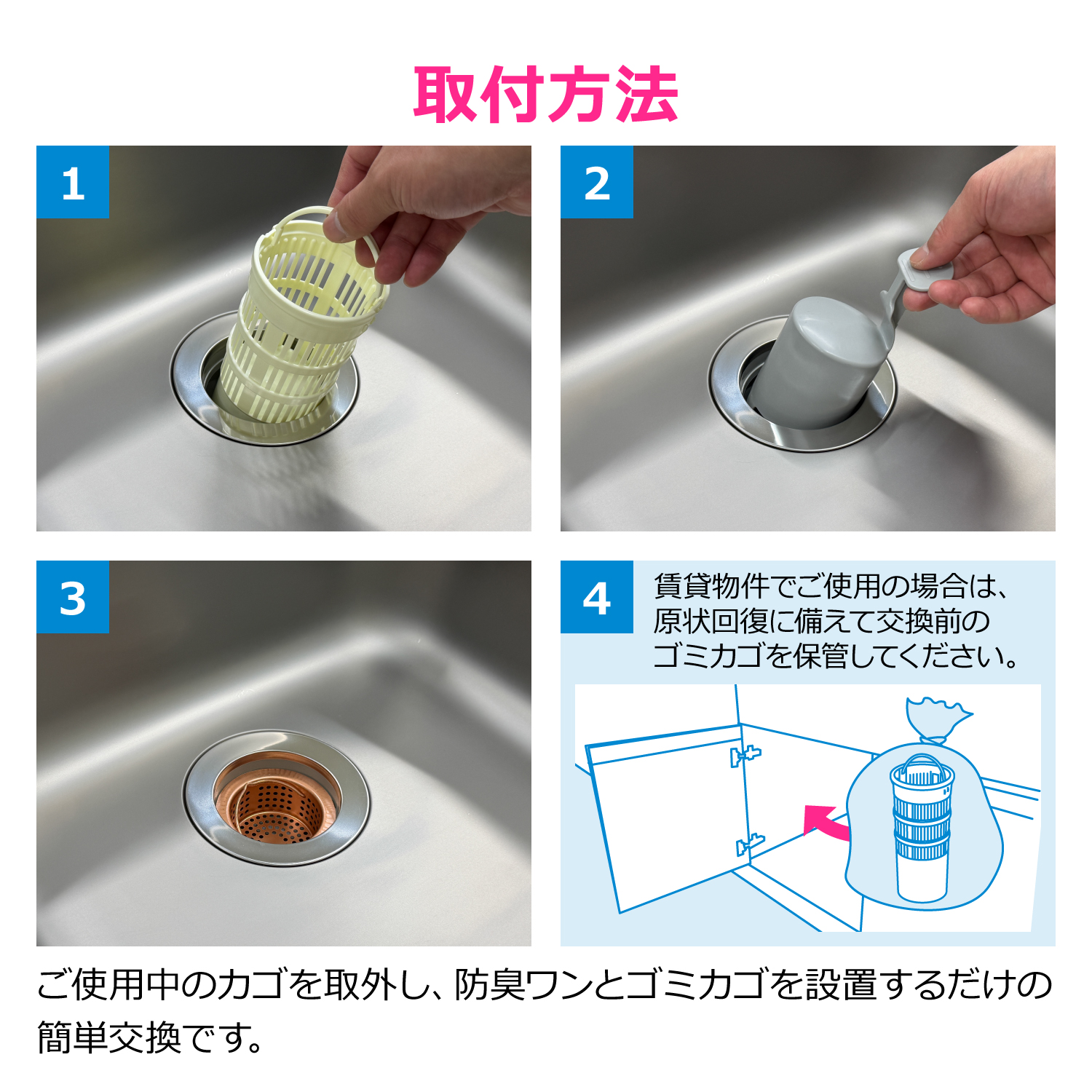 取付方法

1

2

3

4

賃貸物件でご使用の場合は、原状回復に備えて交換前のゴミカゴを保管してください。

ご使用中のカゴを取外し、防臭ワンとゴミカゴを設置するだけの簡単交換です。