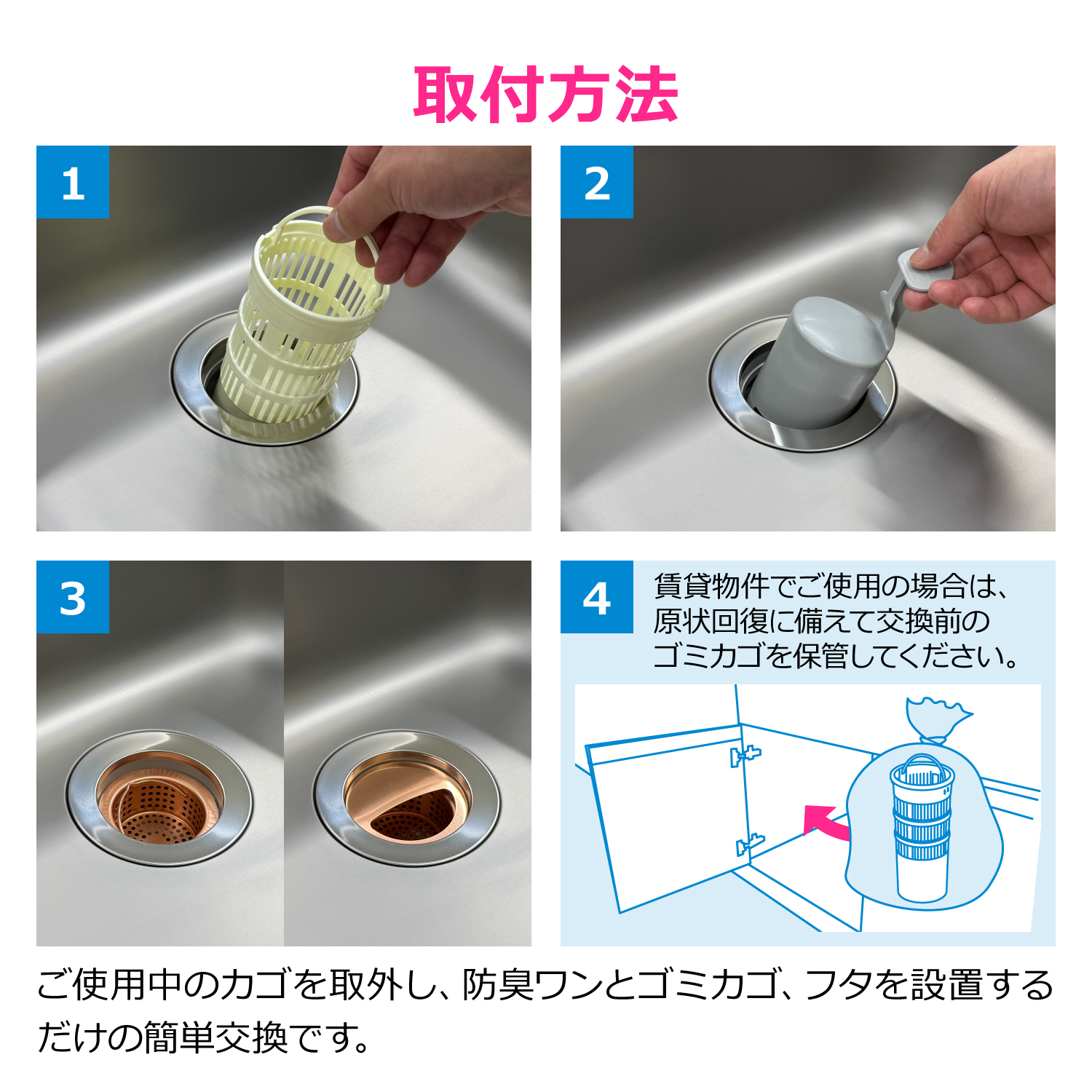 取付方法

1

2

3

4
賃貸物件でご使用の場合は、原状回復に備えて交換前のゴミカゴを保管してください。

ご使用中のカゴを取外し、防臭ワンとゴミカゴ、フタを設置するだけの簡単交換です。