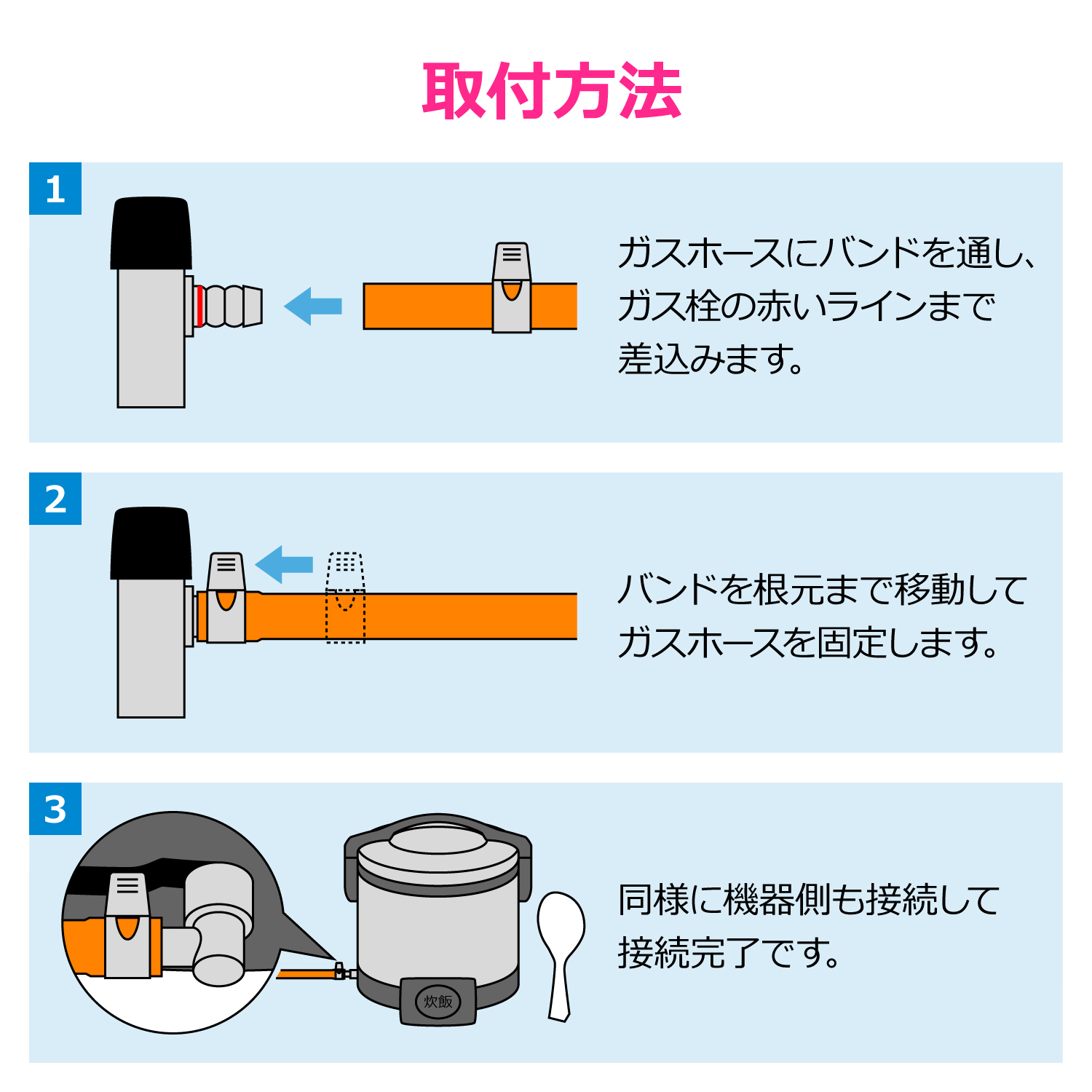 取付方法

1

ガスホースにバンドを通し、ガス栓の赤いラインまで差込みます。

2

バンドを根元まで移動してガスホースを固定します。

3

炊飯

同様に機器側も接続して接続完了です。