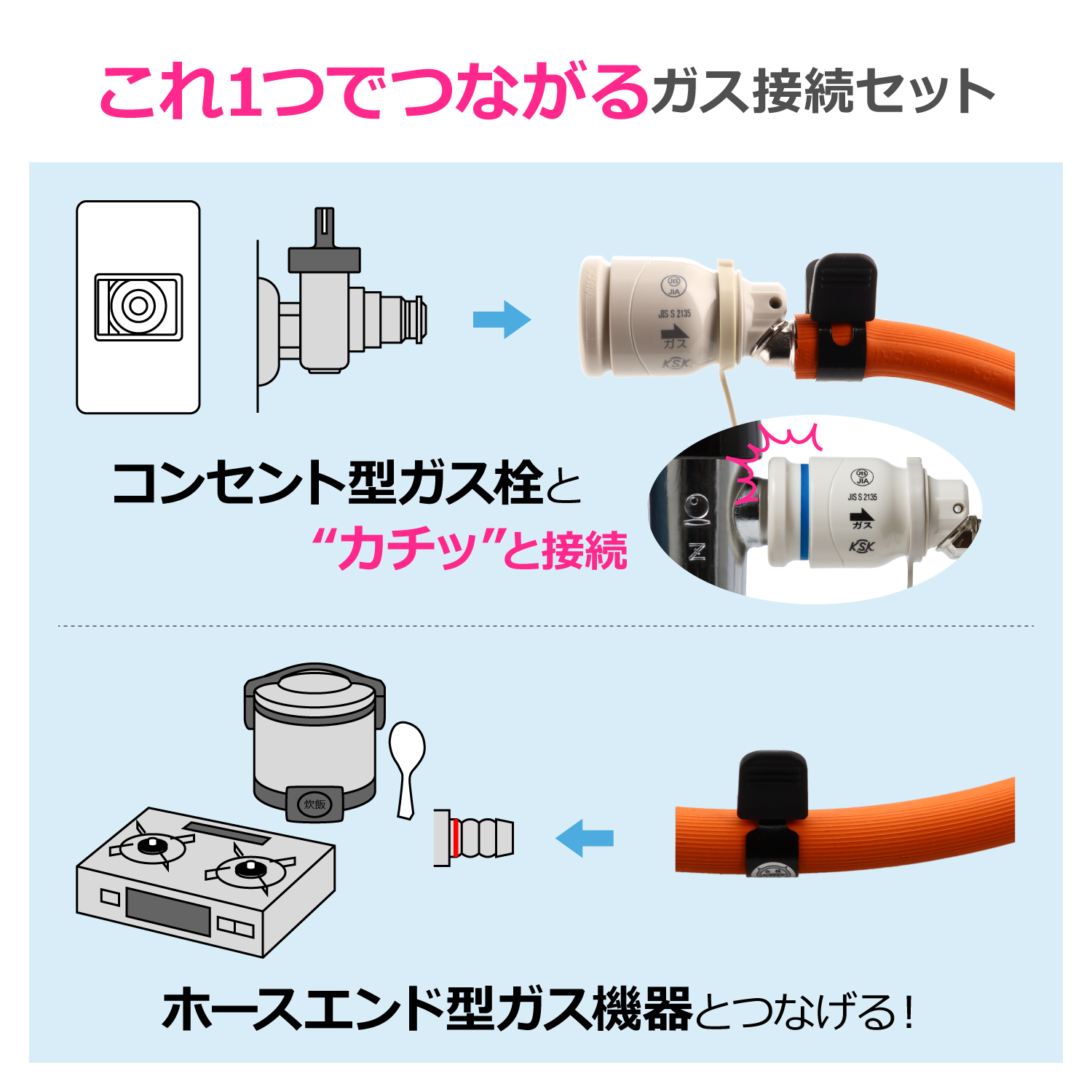 これ1つでつながるガス接続セット

JIS
JIA
JIS S 2135
ガス
KSK

コンセント型ガス栓と
“カチッ”と接続

JIS
JIA
JIS S 2135
ガス
KSK

炊飯

ホースエンド型ガス機器とつなげる！