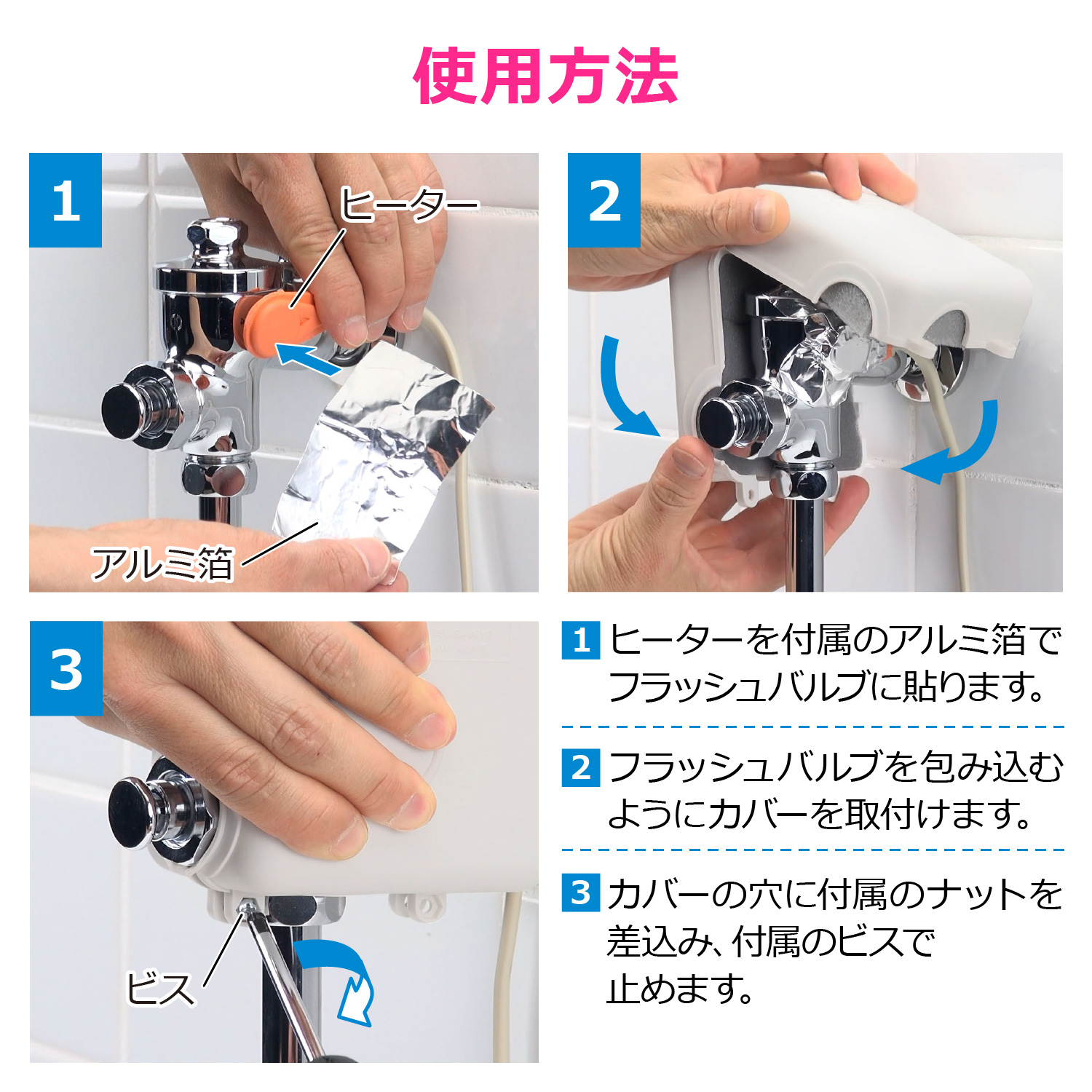 使用方法

1

ヒーター

アルミ箔

2

3

ビス

1 ヒーターを付属のアルミ箔でフラッシュバルブに貼ります。

2 フラッシュバルブを包み込むようにカバーを取付けます。

3 カバーの穴に付属のナットを差込み、付属のビスで止めます。