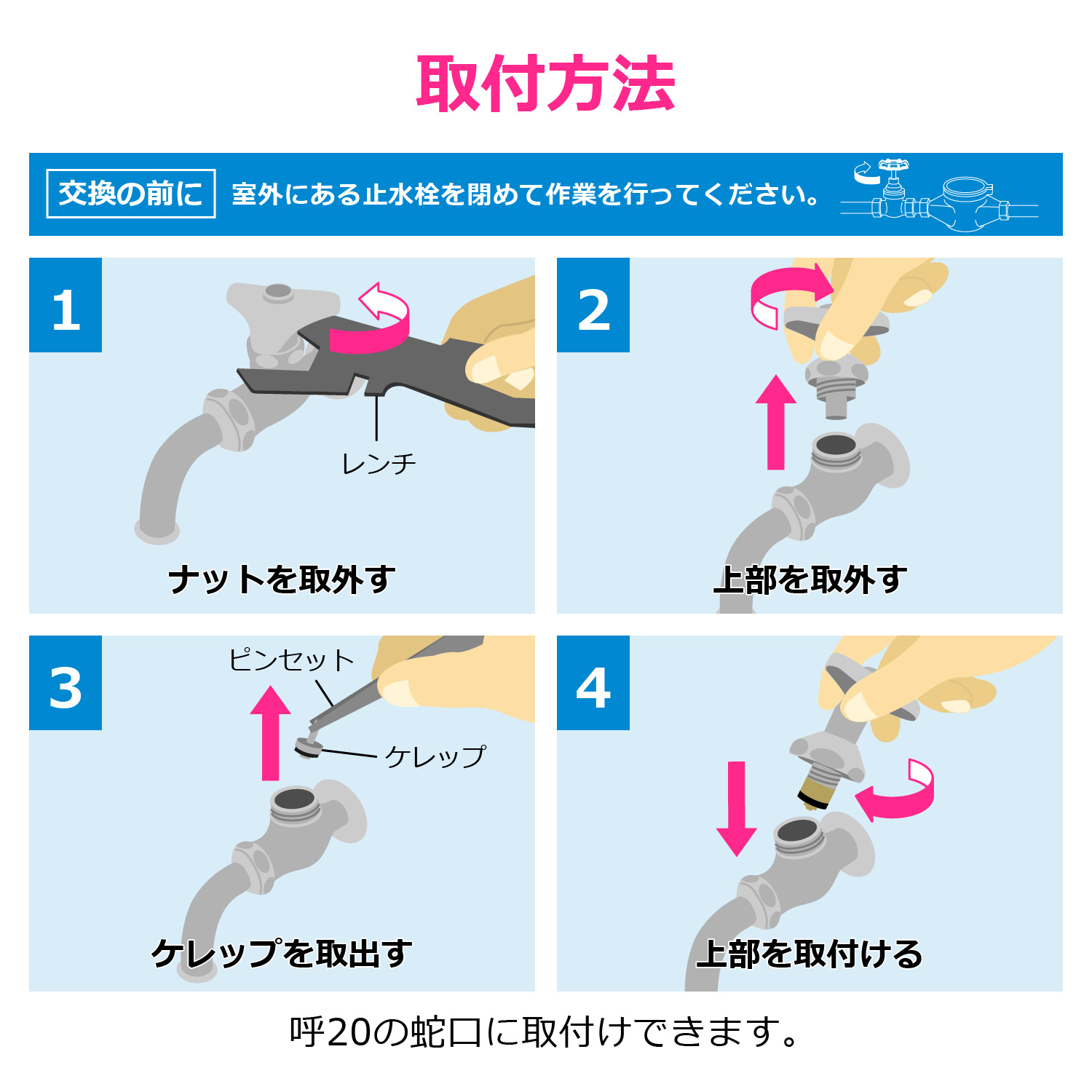 取付方法

交換の前に　室外にある止水栓を閉めて作業を行ってください。

1
レンチ
ナットを取外す

2
上部を取外す

3
ピンセット
ケレップ
ケレップを取出す

4
上部を取付ける

呼20の蛇口に取付けできます。